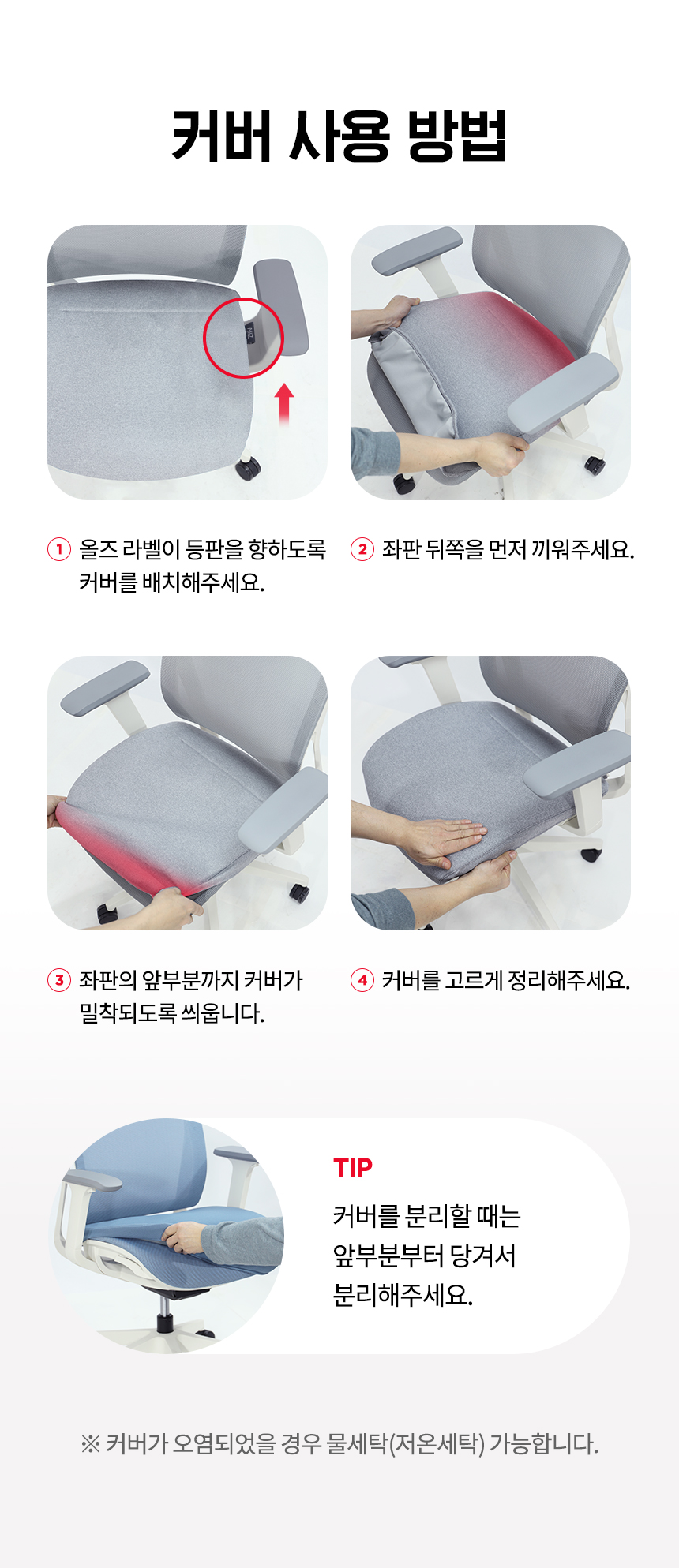 커버 사용 방법

1 올즈 라벨이 등판을 향하도록 커버를 배치해주세요.

2 좌판 뒤쪽을 먼저 끼워주세요.

3 좌판의 앞부분까지 커버가 밀착되도록 씌웁니다.

4 커버를 고르게 정리해주세요.

TIP

커버를 분리할 때는 앞부분부터 당겨서 분리해주세요.

※ 커버가 오염되었을 경우 물세탁(저온세탁) 가능합니다.